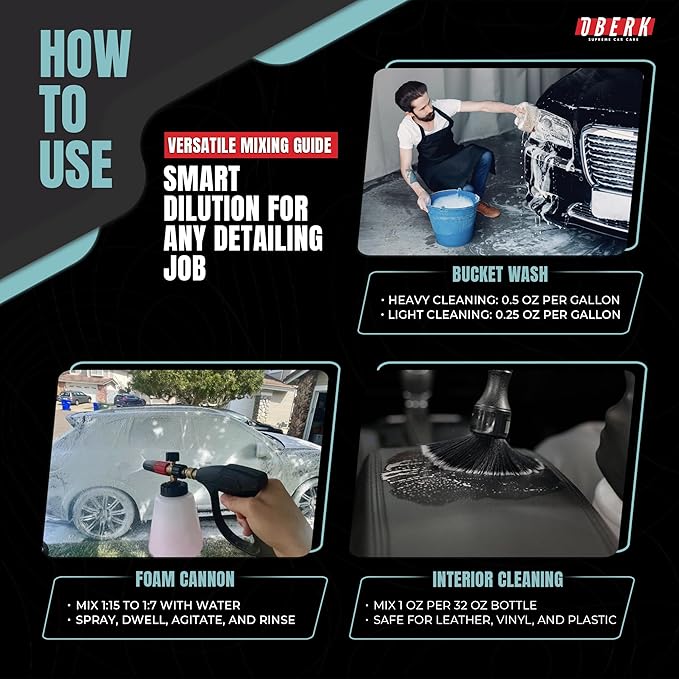 HOW TO USE

OBERK
SUPREME CAR CARE

VERSATILE MIXING GUIDE

SMART DILUTION FOR ANY DETAILING JOB

BUCKET WASH

• HEAVY CLEANING: 0.5 OZ PER GALLON
• LIGHT CLEANING: 0.25 OZ PER GALLON

FOAM CANNON

• MIX 1:15 TO 1:7 WITH WATER
• SPRAY, DWELL, AGITATE, AND RINSE

INTERIOR CLEANING

• MIX 1 OZ PER 32 OZ BOTTLE
• SAFE FOR LEATHER, VINYL, AND PLASTIC