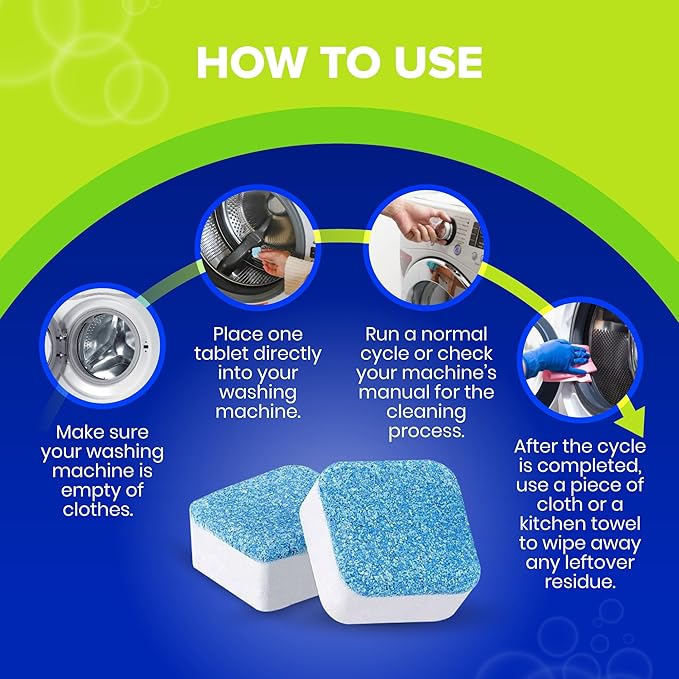 HOW TO USE

Make sure your washing machine is empty of clothes.

Place one tablet directly into your washing machine.

Run a normal cycle or check your machine's manual for the cleaning process.

After the cycle is completed, use a piece of cloth or a kitchen towel to wipe away any leftover residue.