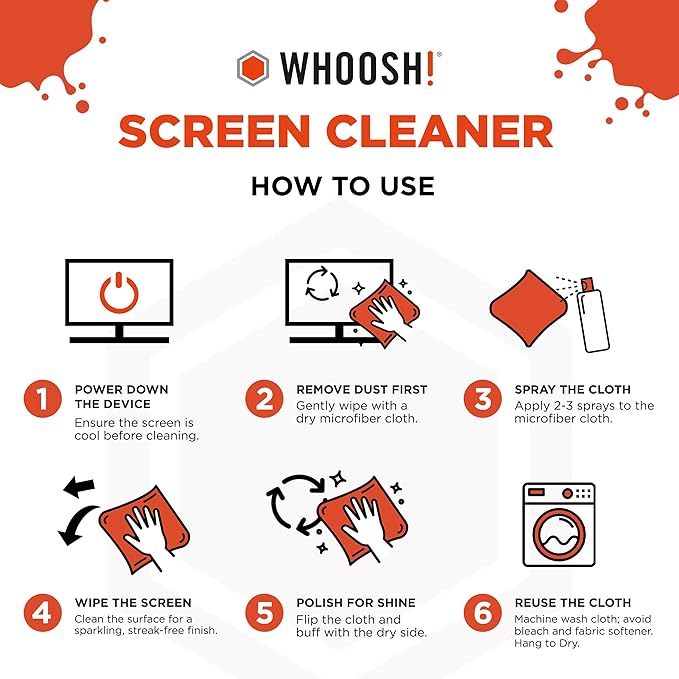 WHOOSH!®

SCREEN CLEANER

HOW TO USE

1 POWER DOWN THE DEVICE
Ensure the screen is cool before cleaning.

2 REMOVE DUST FIRST
Gently wipe with a dry microfiber cloth.

3 SPRAY THE CLOTH
Apply 2-3 sprays to the microfiber cloth.

4 WIPE THE SCREEN
Clean the surface for a sparkling, streak-free finish.

5 POLISH FOR SHINE
Flip the cloth and buff with the dry side.

6 REUSE THE CLOTH
Machine wash cloth; avoid bleach and fabric softener. Hang to Dry.