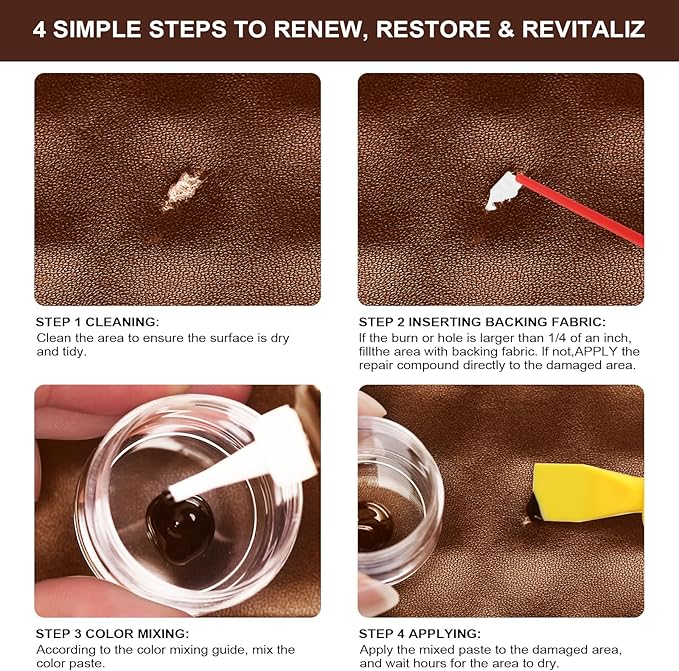 4 SIMPLE STEPS TO RENEW, RESTORE & REVITALIZ

STEP 1 CLEANING:
Clean the area to ensure the surface is dry and tidy.

STEP 2 INSERTING BACKING FABRIC:
If the burn or hole is larger than 1/4 of an inch, fillthe area with backing fabric. If not,APPLY the repair compound directly to the damaged area.

STEP 3 COLOR MIXING:
According to the color mixing guide, mix the color paste.

STEP 4 APPLYING:
Apply the mixed paste to the damaged area, and wait hours for the area to dry.