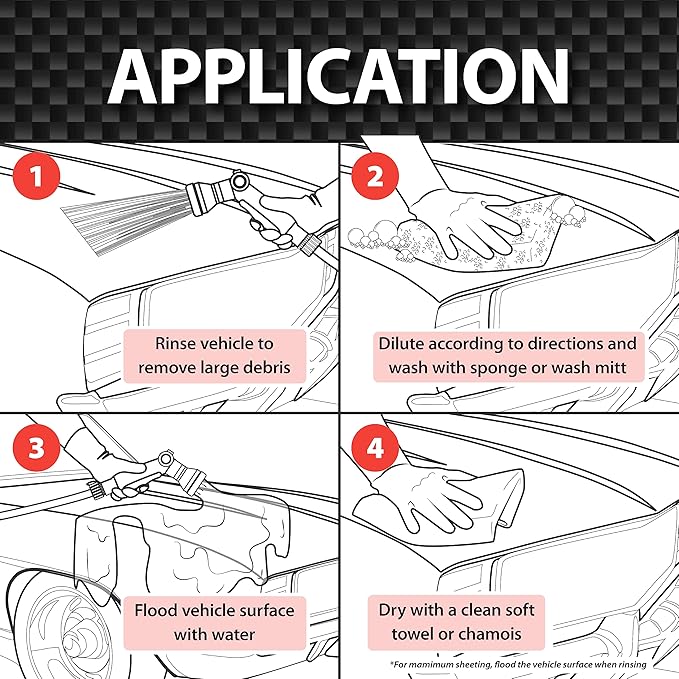 APPLICATION

1

Rinse vehicle to remove large debris

2

Dilute according to directions and wash with sponge or wash mitt

3

Flood vehicle surface with water

4

Dry with a clean soft towel or chamois

*For mamimum sheeting, flood the vehicle surface when rinsing