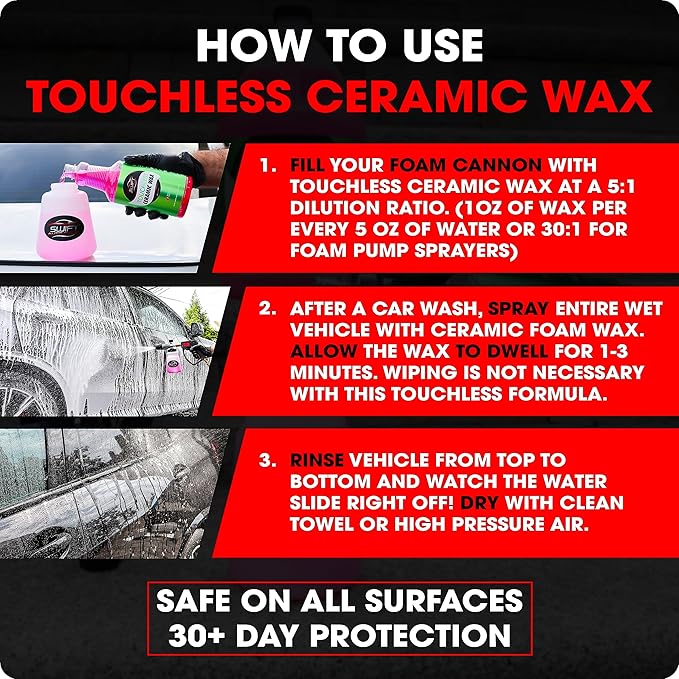 HOW TO USE
TOUCHLESS CERAMIC WAX

SWIFT

CERAMIC WAX

1. FILL YOUR FOAM CANNON WITH TOUCHLESS CERAMIC WAX AT A 5:1 DILUTION RATIO. (1OZ OF WAX PER EVERY 5 OZ OF WATER OR 30:1 FOR FOAM PUMP SPRAYERS)

2. AFTER A CAR WASH, SPRAY ENTIRE WET VEHICLE WITH CERAMIC FOAM WAX. ALLOW THE WAX TO DWELL FOR 1-3 MINUTES. WIPING IS NOT NECESSARY WITH THIS TOUCHLESS FORMULA.

3. RINSE VEHICLE FROM TOP TO BOTTOM AND WATCH THE WATER SLIDE RIGHT OFF! DRY WITH CLEAN TOWEL OR HIGH PRESSURE AIR.

SAFE ON ALL SURFACES
30+ DAY PROTECTION